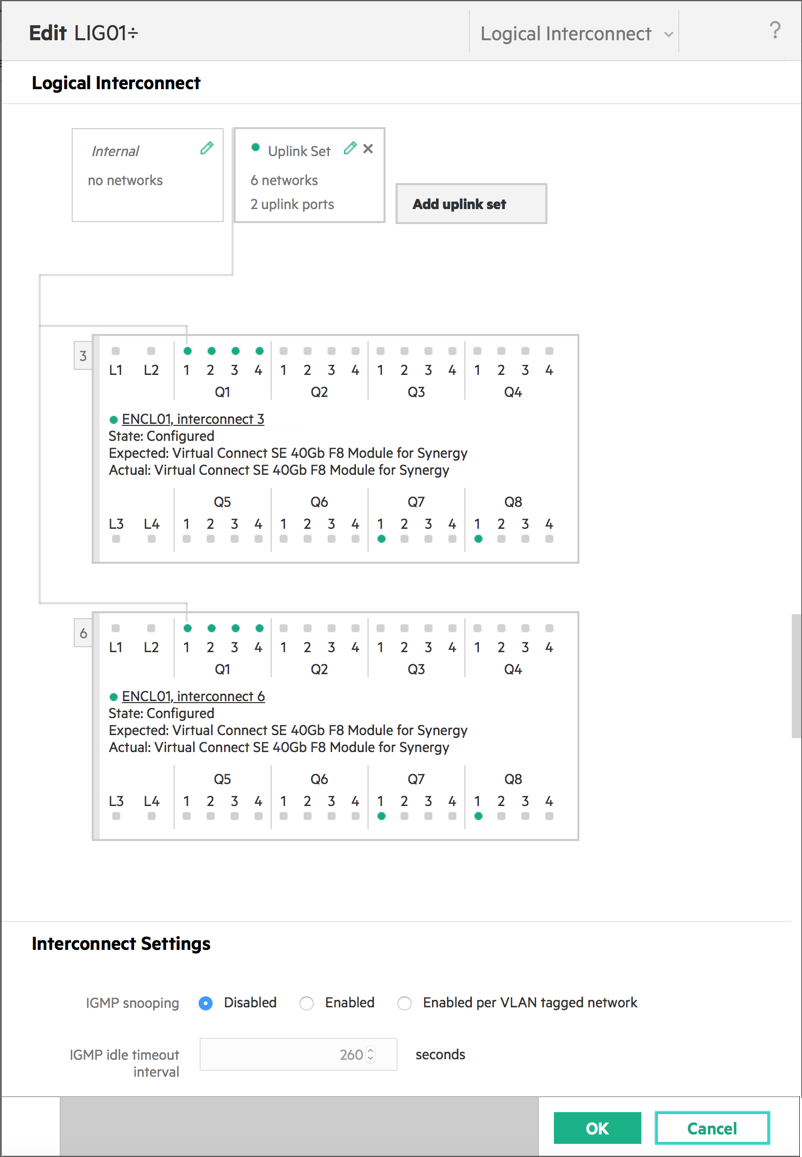 Edit LIG01÷

Logical Interconnect

?

Logical Interconnect

Internal
no networks

Uplink Set
6 networks
2 uplink ports

Add uplink set

3

L1 L2 1 2 3 4 1 2 3 4 1 2 3 4 1 2 3 4
Q1 Q2 Q3 Q4

ENCL01, interconnect 3
State: Configured
Expected: Virtual Connect SE 40Gb F8 Module for Synergy
Actual: Virtual Connect SE 40Gb F8 Module for Synergy

Q5 Q6 Q7 Q8
L3 L4 1 2 3 4 1 2 3 4 1 2 3 4 1 2 3 4

6

L1 L2 1 2 3 4 1 2 3 4 1 2 3 4 1 2 3 4
Q1 Q2 Q3 Q4

ENCL01, interconnect 6
State: Configured
Expected: Virtual Connect SE 40Gb F8 Module for Synergy
Actual: Virtual Connect SE 40Gb F8 Module for Synergy

Q5 Q6 Q7 Q8
L3 L4 1 2 3 4 1 2 3 4 1 2 3 4 1 2 3 4

Interconnect Settings

IGMP snooping Disabled Enabled Enabled per VLAN tagged network

IGMP idle timeout interval 260 seconds

OK Cancel